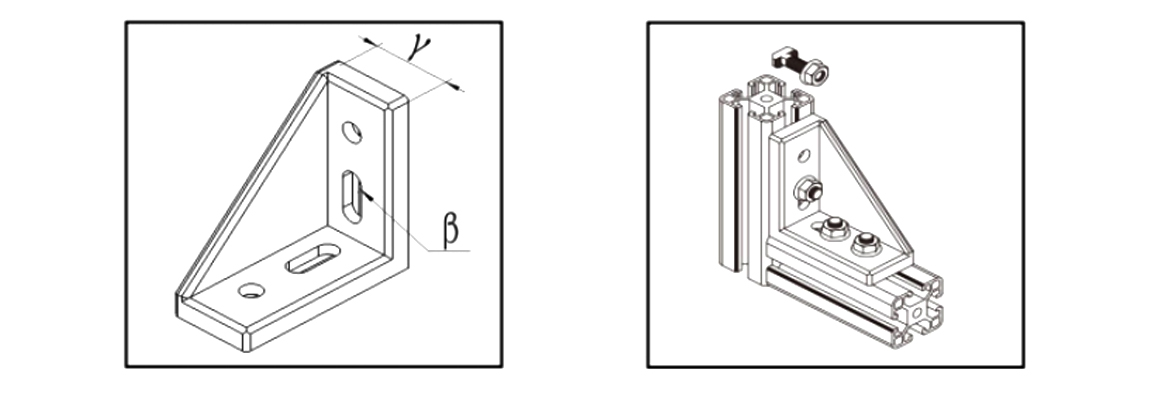 $\gamma$

$\beta$